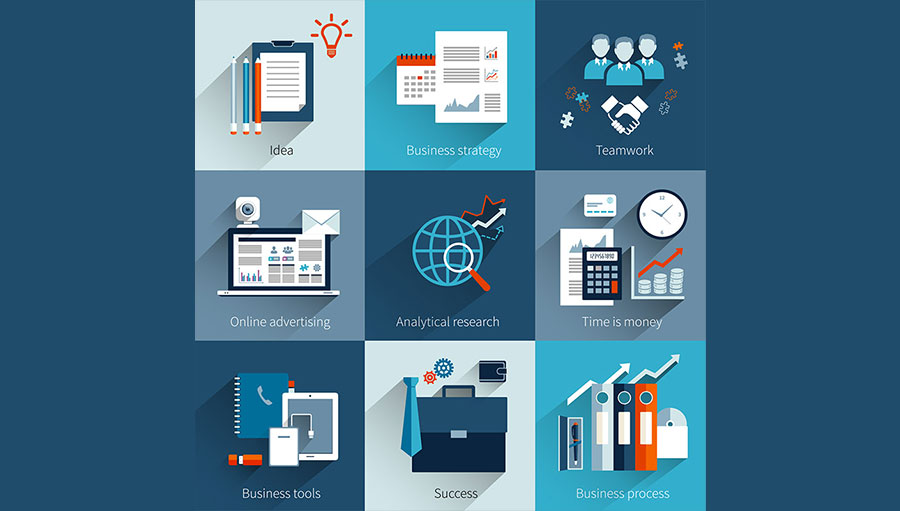 Idea

Business strategy

Teamwork

Online advertising

Analytical research

Time is money

Business tools

Success

Business process